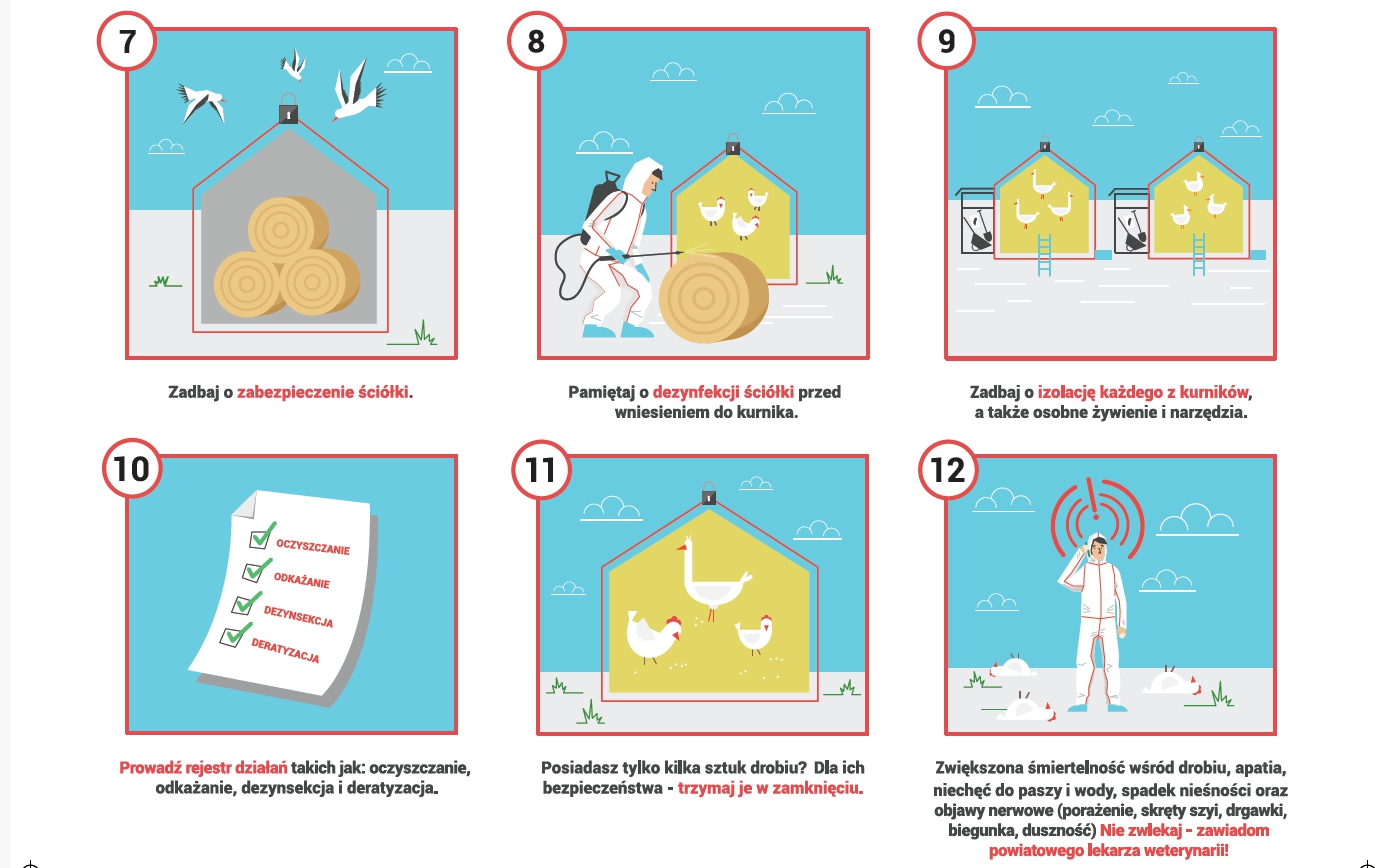 7

Zadbaj o zabezpieczenie ściółki.

8

Pamiętaj o dezynfekcji ściółki przed wniesieniem do kurnika.

9

Zadbaj o izolację każdego z kurników, a także osobne żywienie i narzędzia.

10

OCZYSZCZANIE
ODKAŻANIE
DEZYNSEKCJA
DERATYZACJA

Prowadź rejestr działań takich jak: oczyszczanie, odkażanie, dezynsekcja i deratyzacja.

11

Posiadasz tylko kilka sztuk drobiu? Dla ich bezpieczeństwa - trzymaj je w zamknięciu.

12

Zwiększona śmiertelność wśród drobiu, apatia, niechęć do paszy i wody, spadek nieśności oraz objawy nerwowe (porażenie, skręty szyi, drgawki, biegunka, duszność) Nie zwlekaj - zawiadom powiatowego lekarza weterynarii!