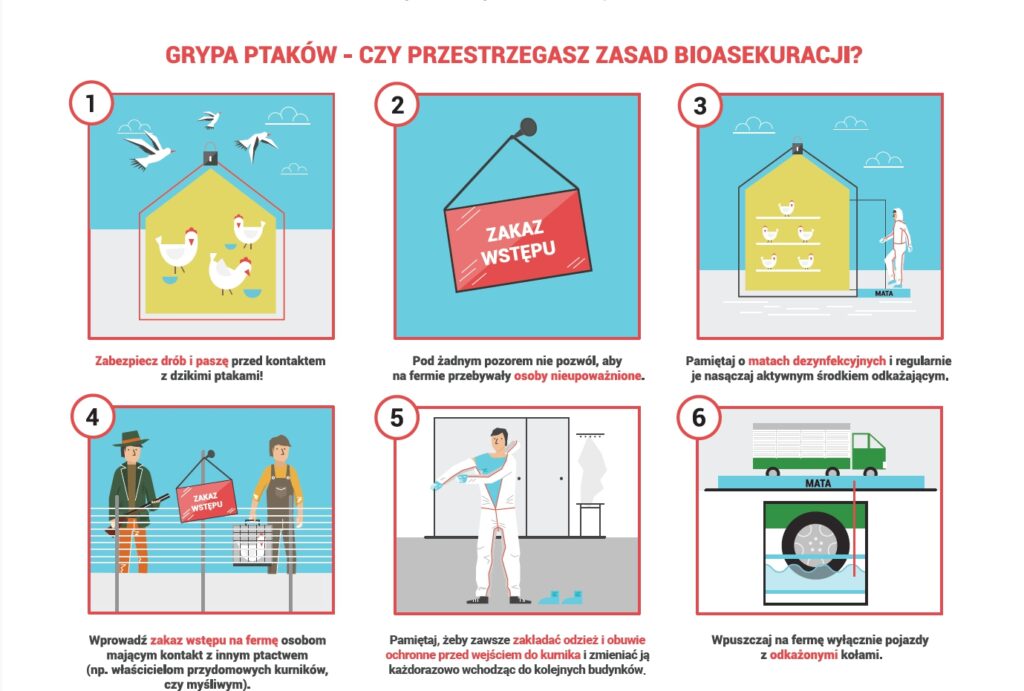 GRYPA PTAKÓW - CZY PRZESTRZEGASZ ZASAD BIOASEKURACJI?

1

Zabezpiecz drób i paszę przed kontaktem z dzikimi ptakami!

2

ZAKAZ WSTĘPU

Pod żadnym pozorem nie pozwól, aby na fermie przebywały osoby nieupoważnione.

3

MATA

Pamiętaj o matach dezynfekcyjnych i regularnie je nasączaj aktywnym środkiem odkażającym.

4

ZAKAZ WSTĘPU

Wprowadź zakaz wstępu na fermę osobom mającym kontakt z innym ptactwem (np. właścicielom przydomowych kurników, czy myśliwym).

5

Pamiętaj, żeby zawsze zakładać odzież i obuwie ochronne przed wejściem do kurnika i zmieniać ją każdorazowo wchodząc do kolejnych budynków.

6

MATA

Wpuszczaj na fermę wyłącznie pojazdy z odkażonymi kołami.